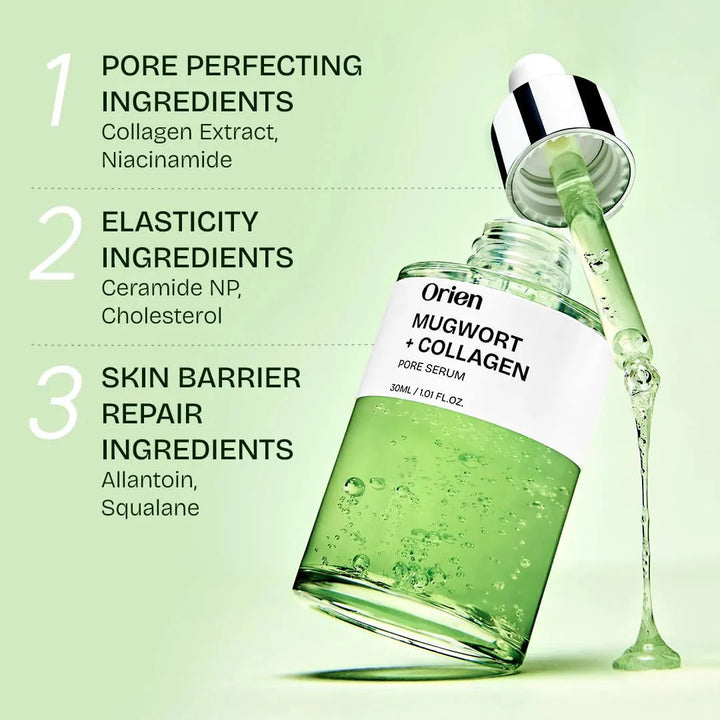 1 PORE PERFECTING INGREDIENTS
Collagen Extract, Niacinamide

2 ELASTICITY INGREDIENTS
Ceramide NP, Cholesterol

3 SKIN BARRIER REPAIR INGREDIENTS
Allantoin, Squalane

Orien
MUGWORT + COLLAGEN
PORE SERUM
30ML / 1.01 FL.OZ.